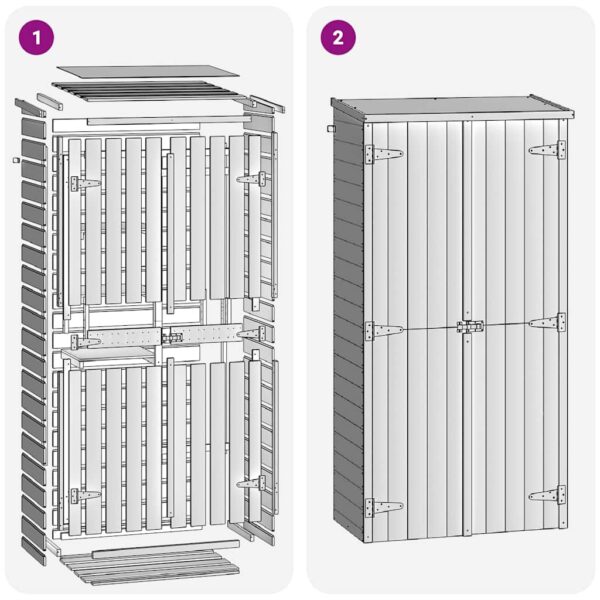 1

2